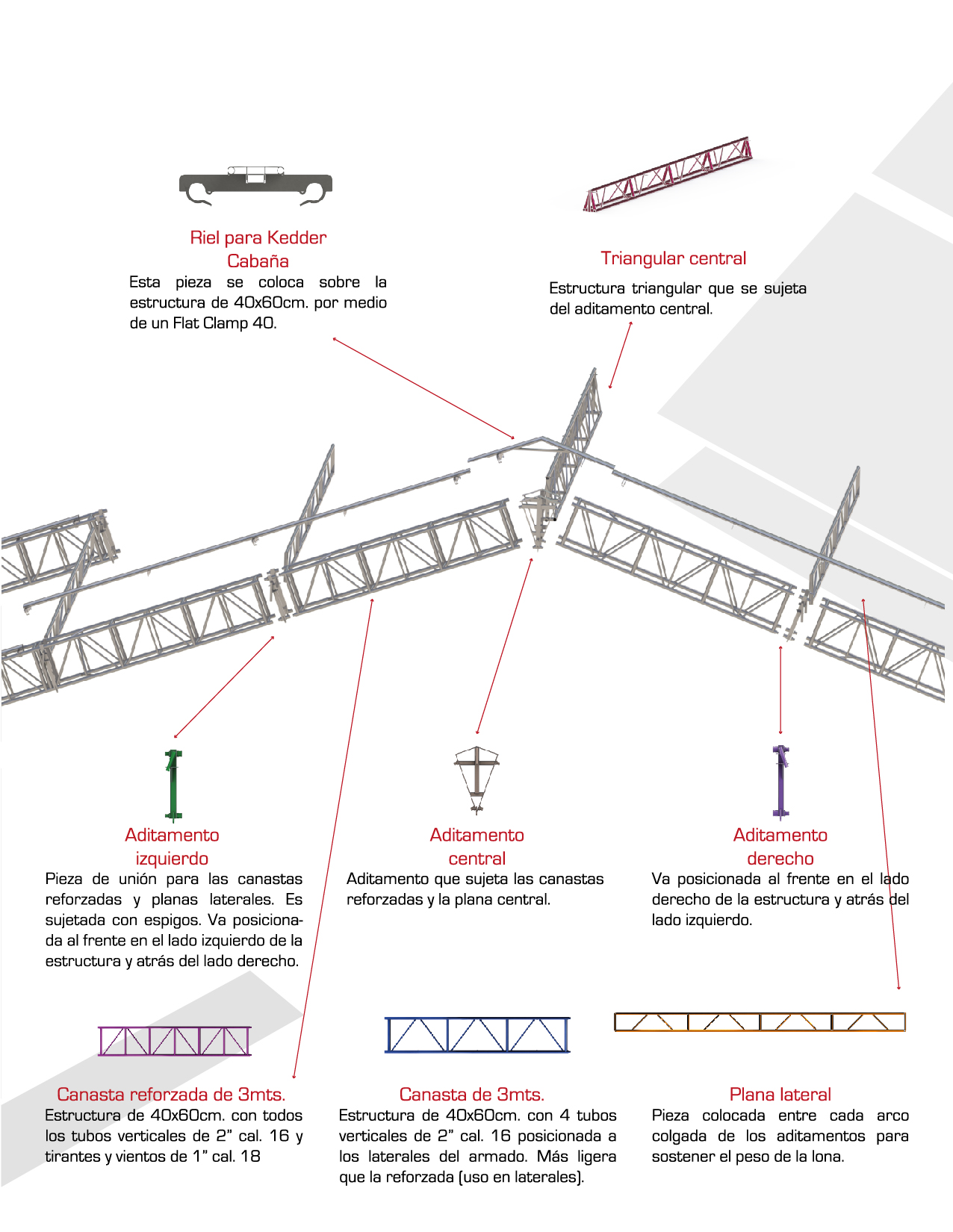 Riel para Kedder
Cabaña

Esta pieza se coloca sobre la estructura de 40x60cm. por medio de un Flat Clamp 40.

Triangular central

Estructura triangular que se sujeta del aditamento central.

Aditamento
izquierdo

Pieza de unión para las canastas reforzadas y planas laterales. Es sujetada con espigos. Va posicionada al frente en el lado izquierdo de la estructura y atrás del lado derecho.

Aditamento
central

Aditamento que sujeta las canastas reforzadas y la plana central.

Aditamento
derecho

Va posicionada al frente en el lado derecho de la estructura y atrás del lado izquierdo.

Canasta reforzada de 3mts.

Estructura de 40x60cm. con todos los tubos verticales de 2” cal. 16 y tirantes y vientos de 1” cal. 18

Canasta de 3mts.

Estructura de 40x60cm. con 4 tubos verticales de 2” cal. 16 posicionada a los laterales del armado. Más ligera que la reforzada (uso en laterales).

Plana lateral

Pieza colocada entre cada arco colgada de los aditamentos para sostener el peso de la lona.